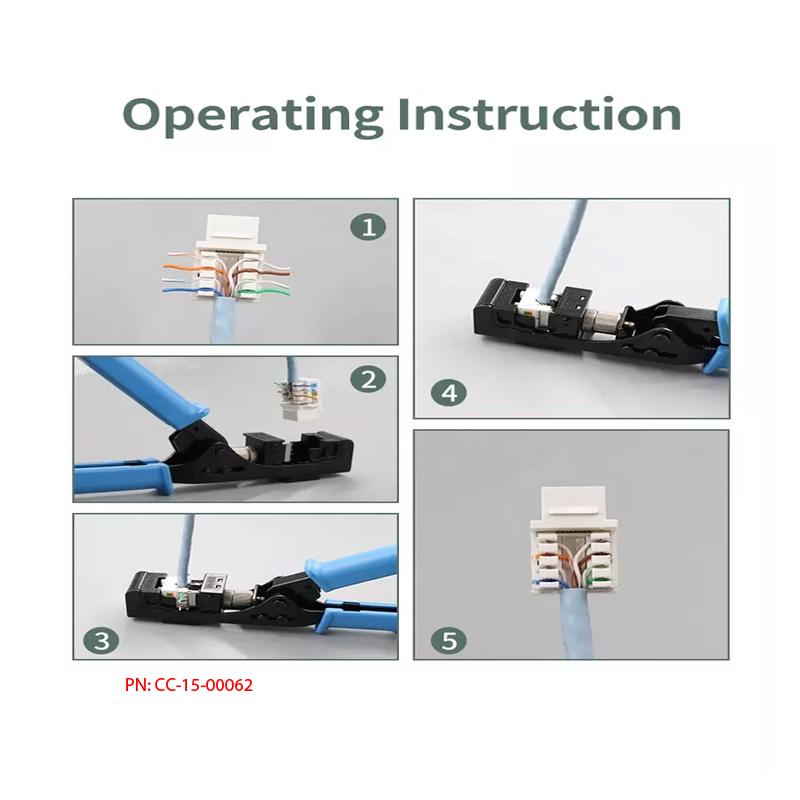 Operating Instruction

1

2

3

4

5

PN: CC-15-00062